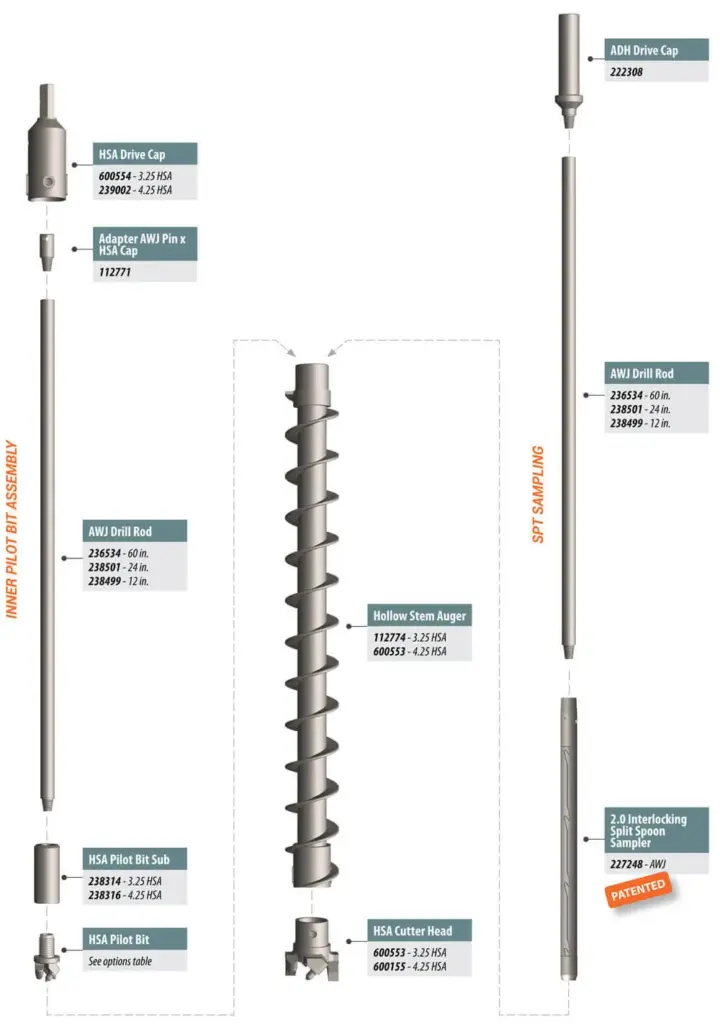 INNER PILOT BIT ASSEMBLY

HSA Drive Cap
600554 - 3.25 HSA
239002 - 4.25 HSA

Adapter AWJ Pin x HSA Cap
112771

AWJ Drill Rod
236534 - 60 in.
238501 - 24 in.
238499 - 12 in.

HSA Pilot Bit Sub
238314 - 3.25 HSA
238316 - 4.25 HSA

HSA Pilot Bit
See options table

Hollow Stem Auger
112774 - 3.25 HSA
600553 - 4.25 HSA

HSA Cutter Head
600553 - 3.25 HSA
600155 - 4.25 HSA

SPT SAMPLING

ADH Drive Cap
222308

AWJ Drill Rod
236534 - 60 in.
238501 - 24 in.
238499 - 12 in.

2.0 Interlocking Split Spoon Sampler
227248 - AWJ

PATENTED